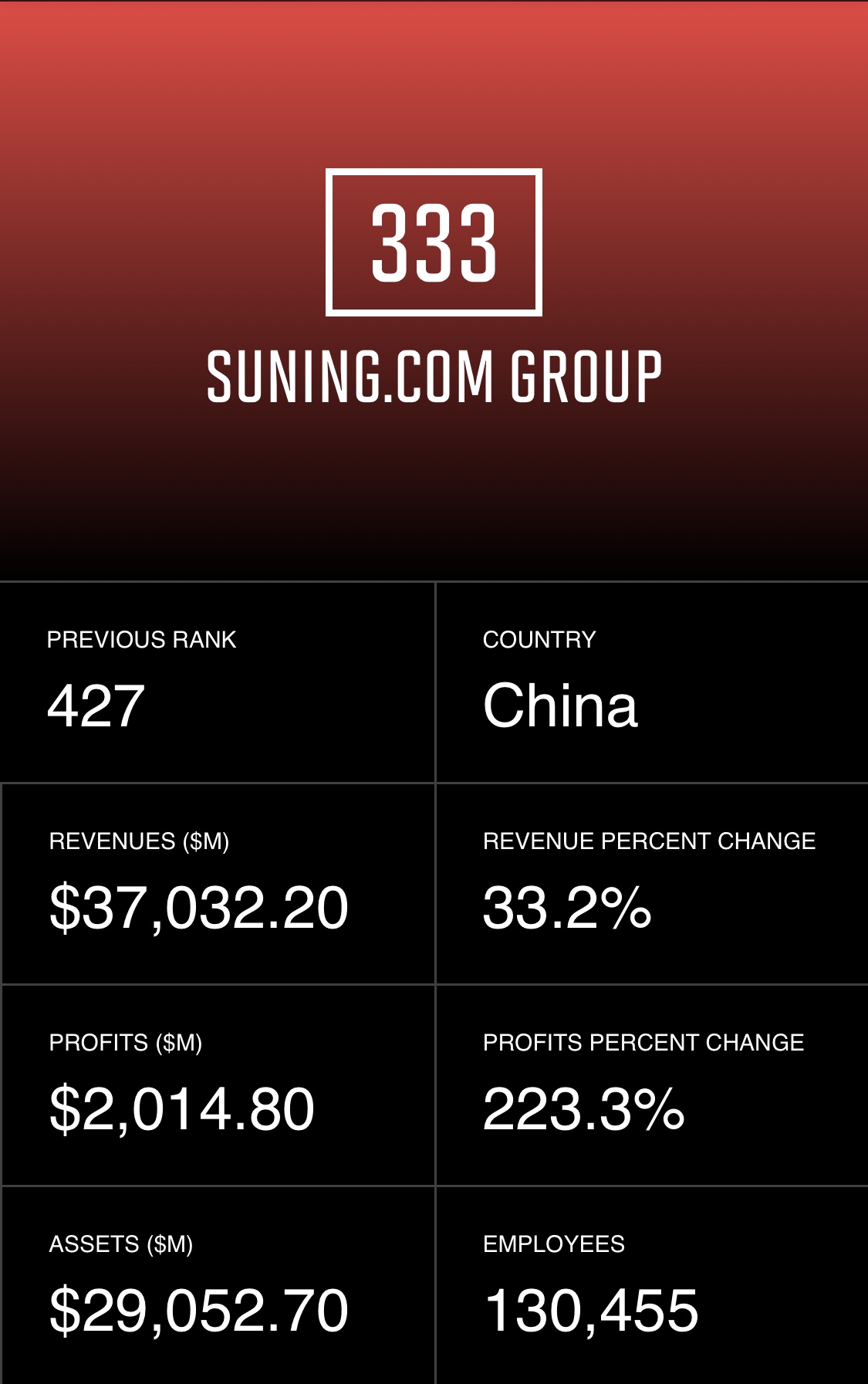 333

SUNING.COM GROUP

PREVIOUS RANK
427

COUNTRY
China

REVENUES ($M)
$37,032.20

REVENUE PERCENT CHANGE
33.2%

PROFITS ($M)
$2,014.80

PROFITS PERCENT CHANGE
223.3%

ASSETS ($M)
$29,052.70

EMPLOYEES
130,455