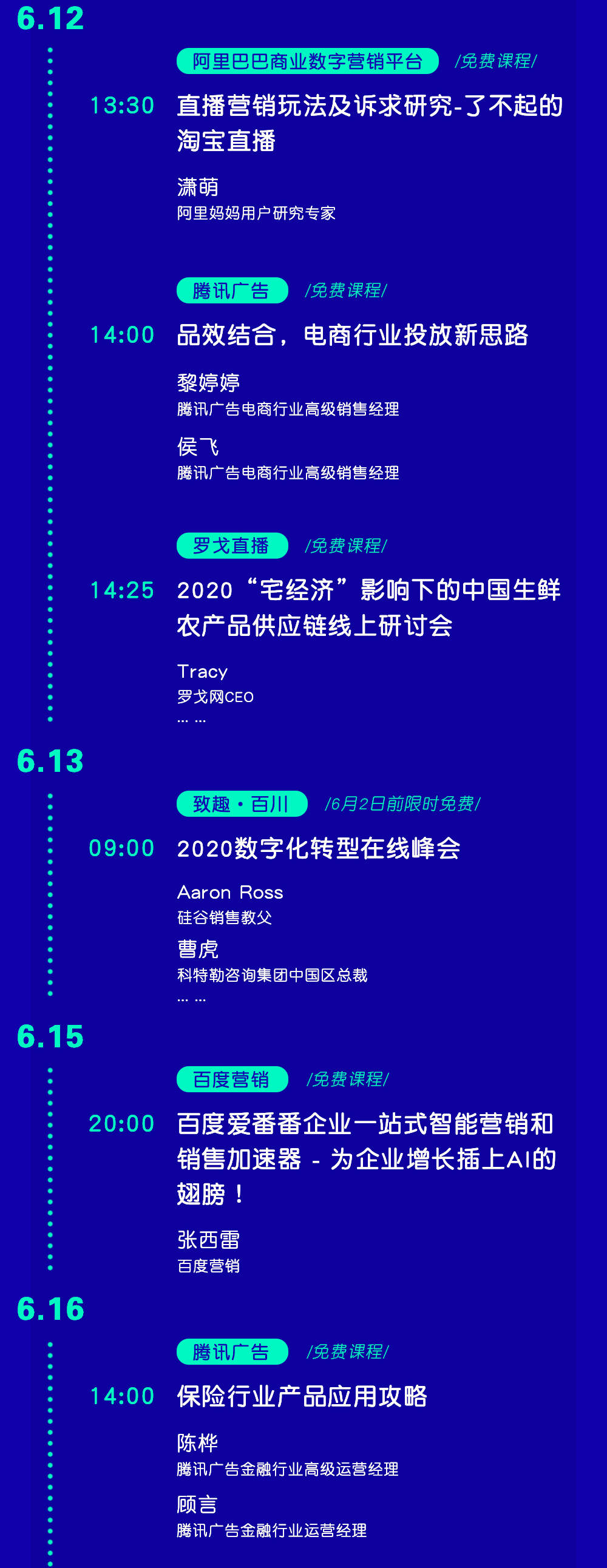 6.12

阿里巴巴商业数字营销平台 /免费课程/

13:30 直播营销玩法及诉求研究-了不起的淘宝直播

潇萌
阿里妈妈用户研究专家

腾讯广告 /免费课程/

14:00 品效结合，电商行业投放新思路

黎婷婷
腾讯广告电商行业高级销售经理

侯飞
腾讯广告电商行业高级销售经理

罗戈直播 /免费课程/

14:25 2020“宅经济”影响下的中国生鲜农产品供应链线上研讨会

Tracy
罗戈网CEO
... ...

6.13

致趣·百川 /6月2日前限时免费/

09:00 2020数字化转型在线峰会

Aaron Ross
硅谷销售教父

曹虎
科特勒咨询集团中国区总裁
... ...

6.15

百度营销 /免费课程/

20:00 百度爱番番企业一站式智能营销和销售加速器 - 为企业增长插上AI的翅膀！

张西雷
百度营销

6.16

腾讯广告 /免费课程/

14:00 保险行业产品应用攻略

陈桦
腾讯广告金融行业高级运营经理

顾言
腾讯广告金融行业运营经理